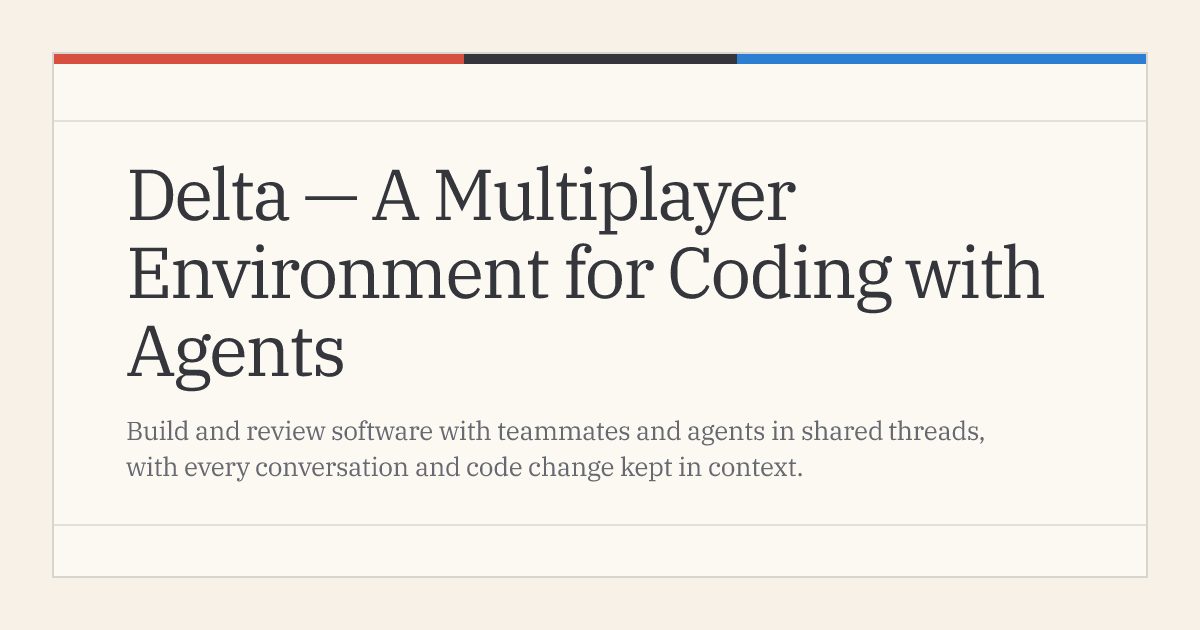 Delta — A Multiplayer Environment for Coding with Agents

Build and review software with teammates and agents in shared threads, with every conversation and code change kept in context.